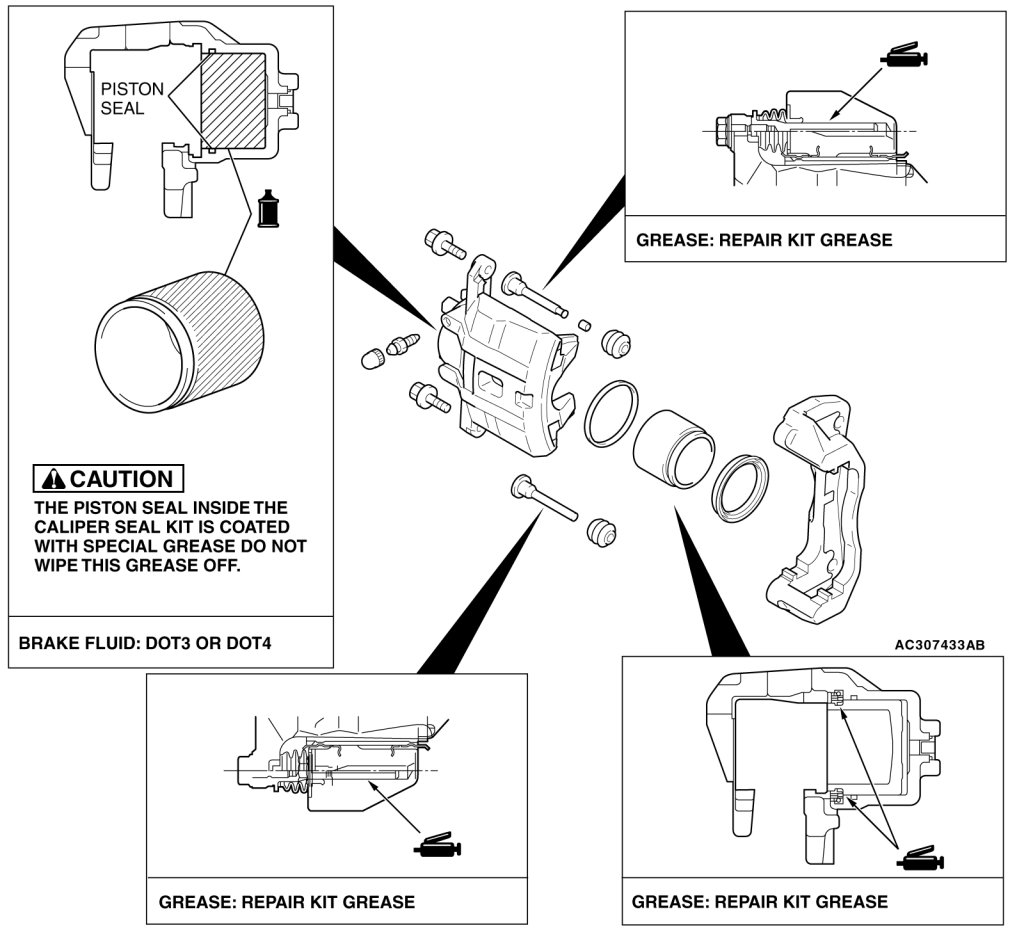 PISTON SEAL

CAUTION
THE PISTON SEAL INSIDE THE CALIPER SEAL KIT IS COATED WITH SPECIAL GREASE DO NOT WIPE THIS GREASE OFF.

BRAKE FLUID: DOT3 OR DOT4

GREASE: REPAIR KIT GREASE

AC307433AB

GREASE: REPAIR KIT GREASE

GREASE: REPAIR KIT GREASE