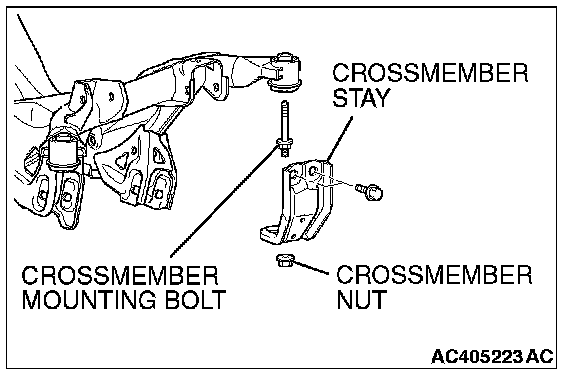 CROSSMEMBER STAY

CROSSMEMBER MOUNTING BOLT

CROSSMEMBER NUT

AC405223 AC