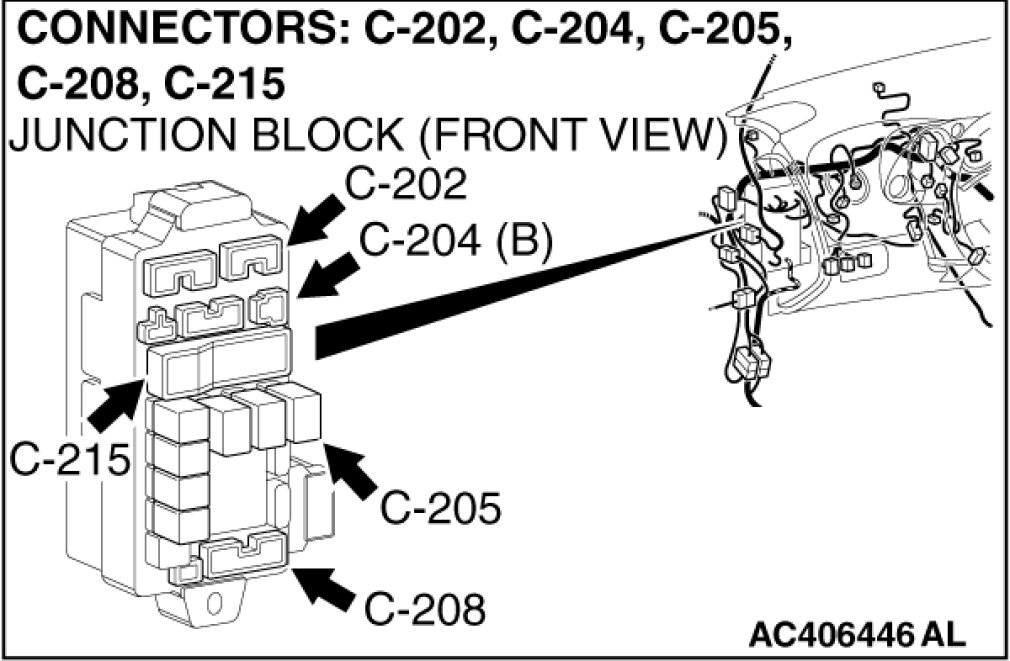 CONNECTORS: C-202, C-204, C-205, C-208, C-215

JUNCTION BLOCK (FRONT VIEW)

C-202

C-204 (B)

C-215

C-205

C-208

AC406446 AL