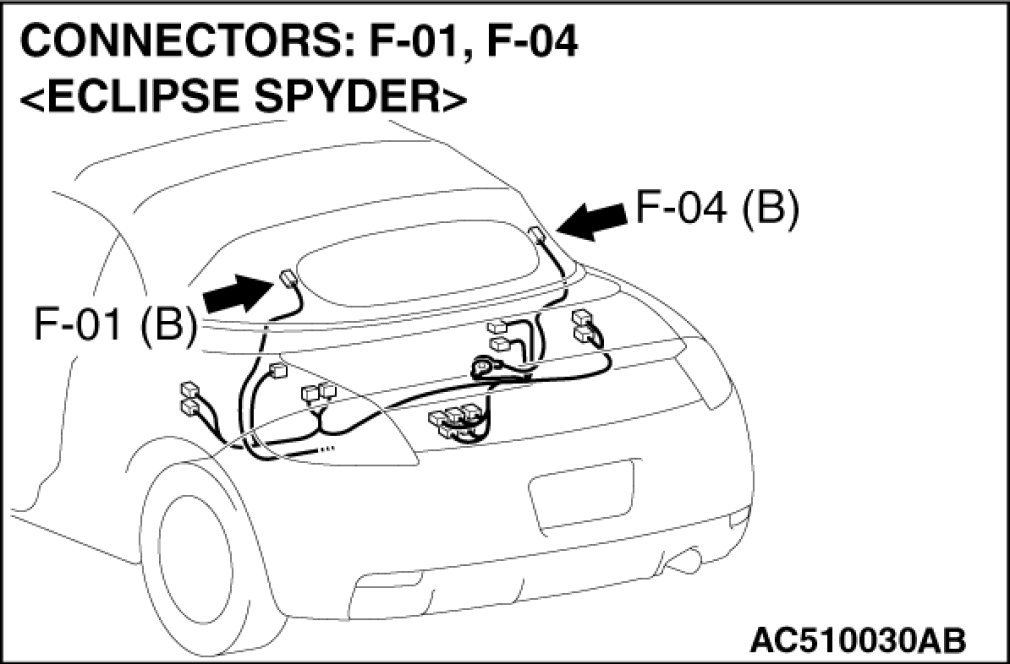 CONNECTORS: F-01, F-04
<ECLIPSE SPYDER>

F-04 (B)

F-01 (B)

AC510030AB