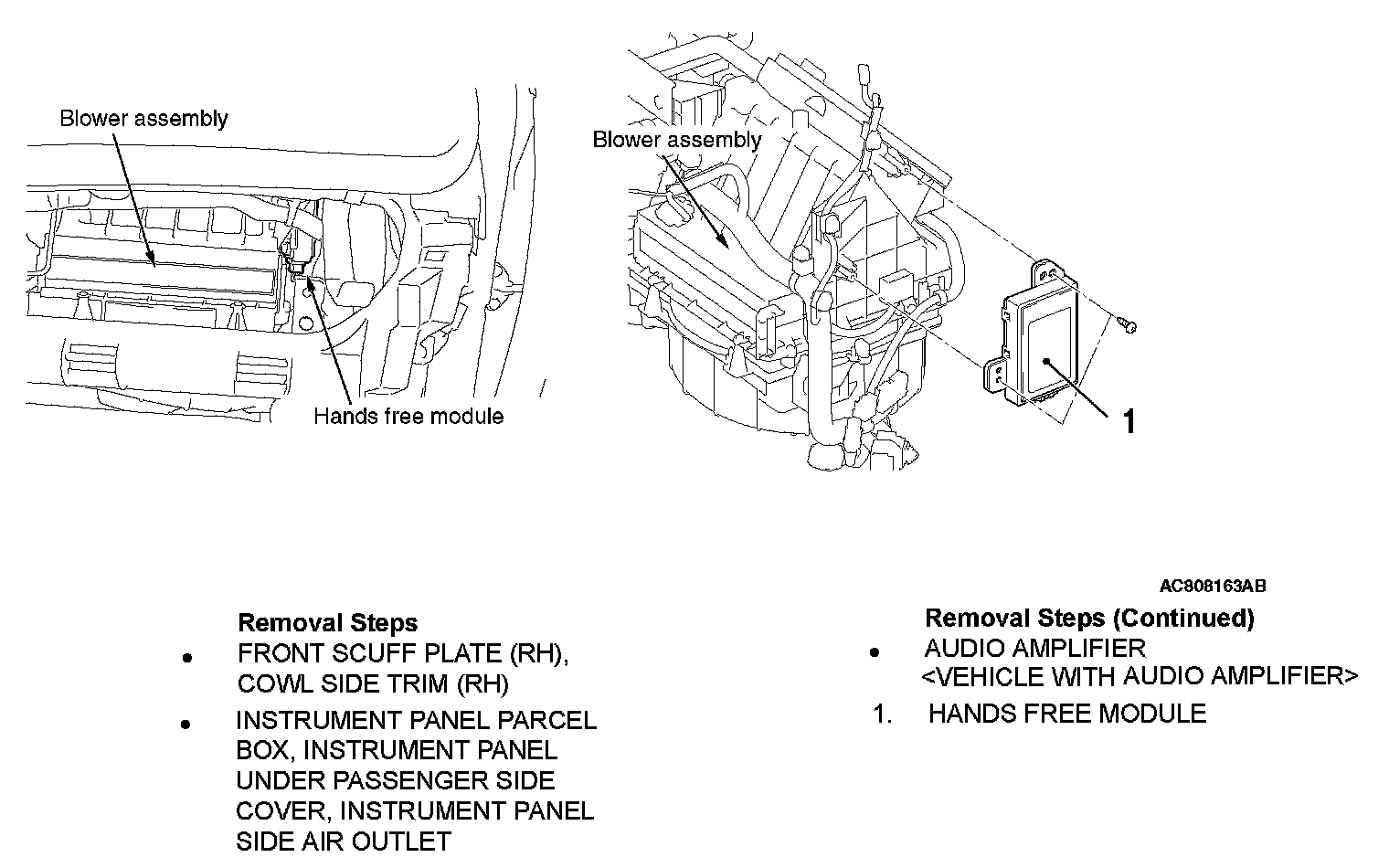 Blower assembly

Hands free module

Blower assembly

1

AC808163AB

Removal Steps

• FRONT SCUFF PLATE (RH), COWL SIDE TRIM (RH)

• INSTRUMENT PANEL PARCEL BOX, INSTRUMENT PANEL UNDER PASSENGER SIDE COVER, INSTRUMENT PANEL SIDE AIR OUTLET

Removal Steps (Continued)

• AUDIO AMPLIFIER <VEHICLE WITH AUDIO AMPLIFIER>

1. HANDS FREE MODULE