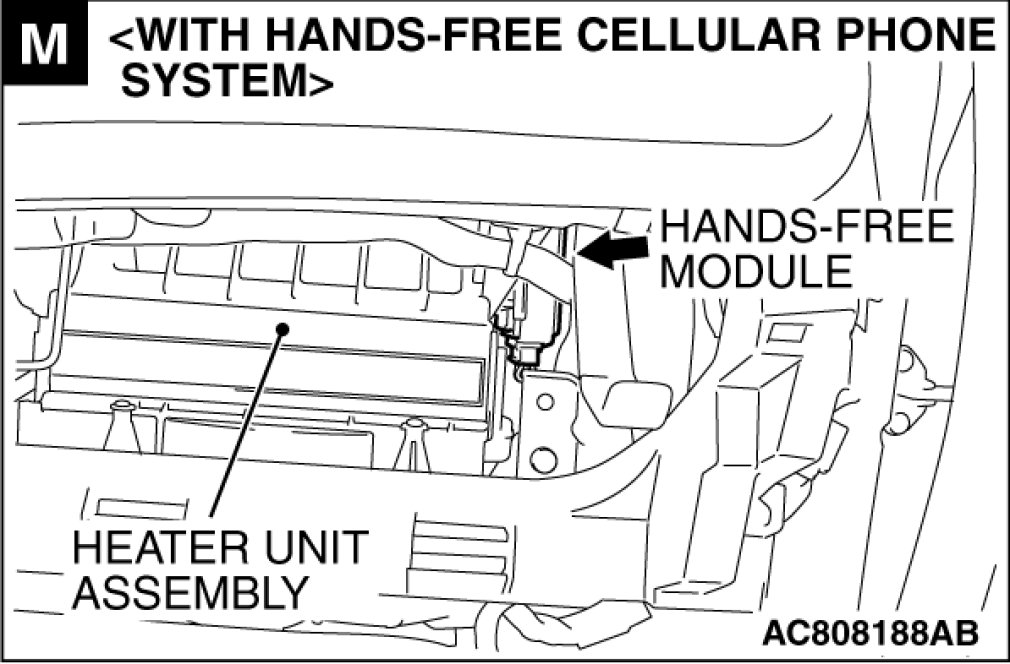 M
<WITH HANDS-FREE CELLULAR PHONE SYSTEM>

HANDS-FREE MODULE

HEATER UNIT ASSEMBLY

AC808188AB