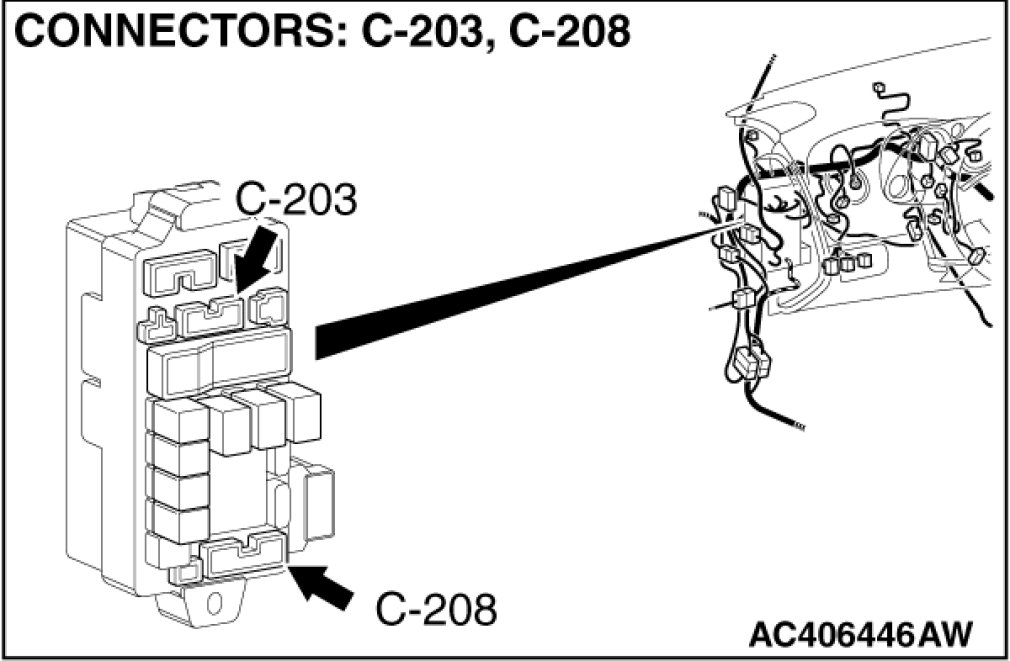 CONNECTORS: C-203, C-208

C-203

C-208

AC406446AW