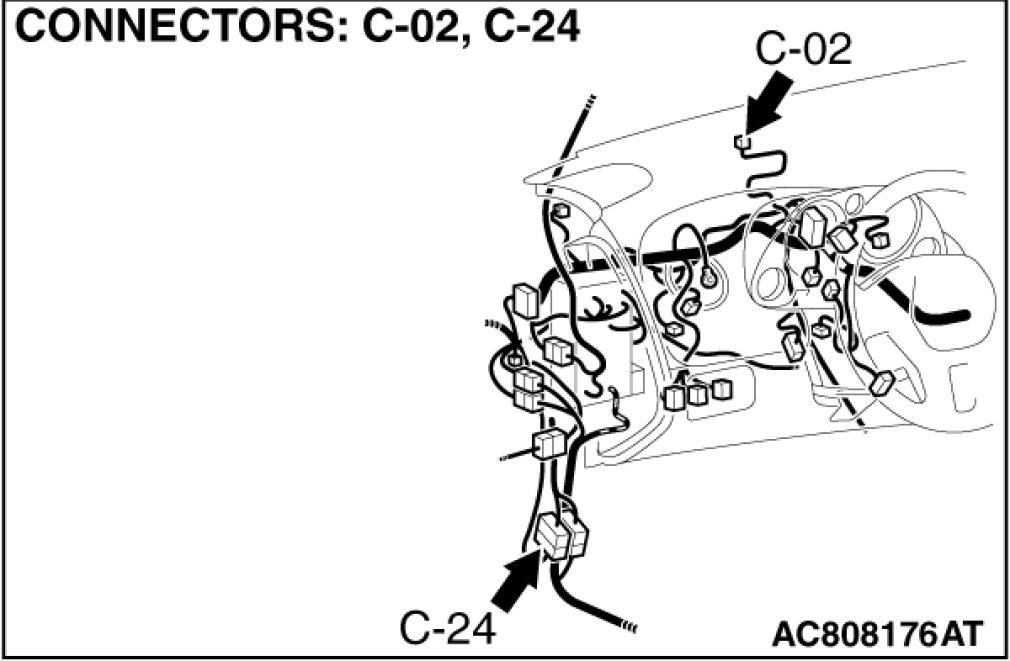 CONNECTORS: C-02, C-24

C-02

C-24

AC808176AT