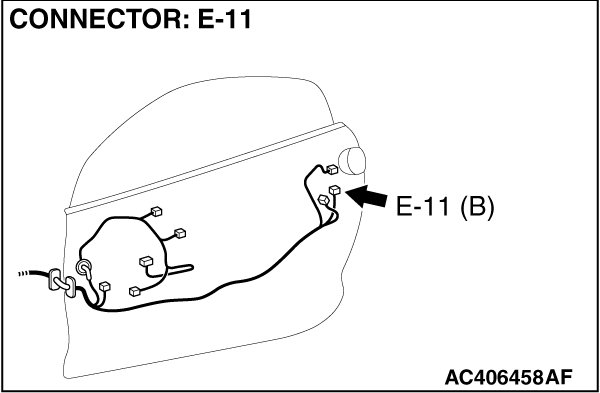 CONNECTOR: E-11

E-11 (B)

AC406458AF