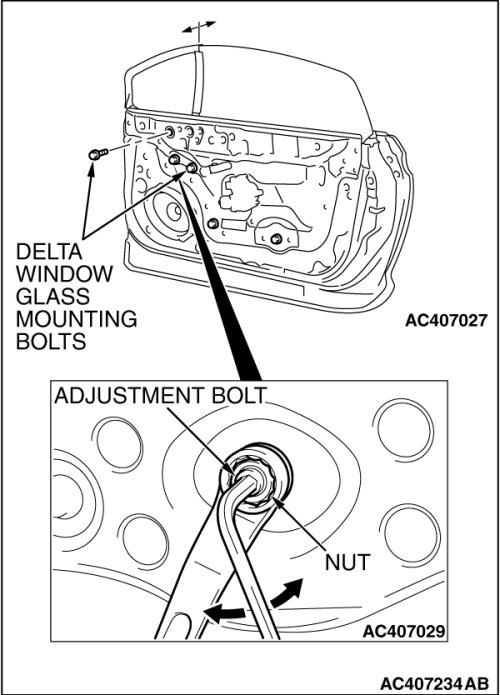 DELTA WINDOW GLASS MOUNTING BOLTS

AC407027

ADJUSTMENT BOLT

NUT

AC407029

AC407234AB