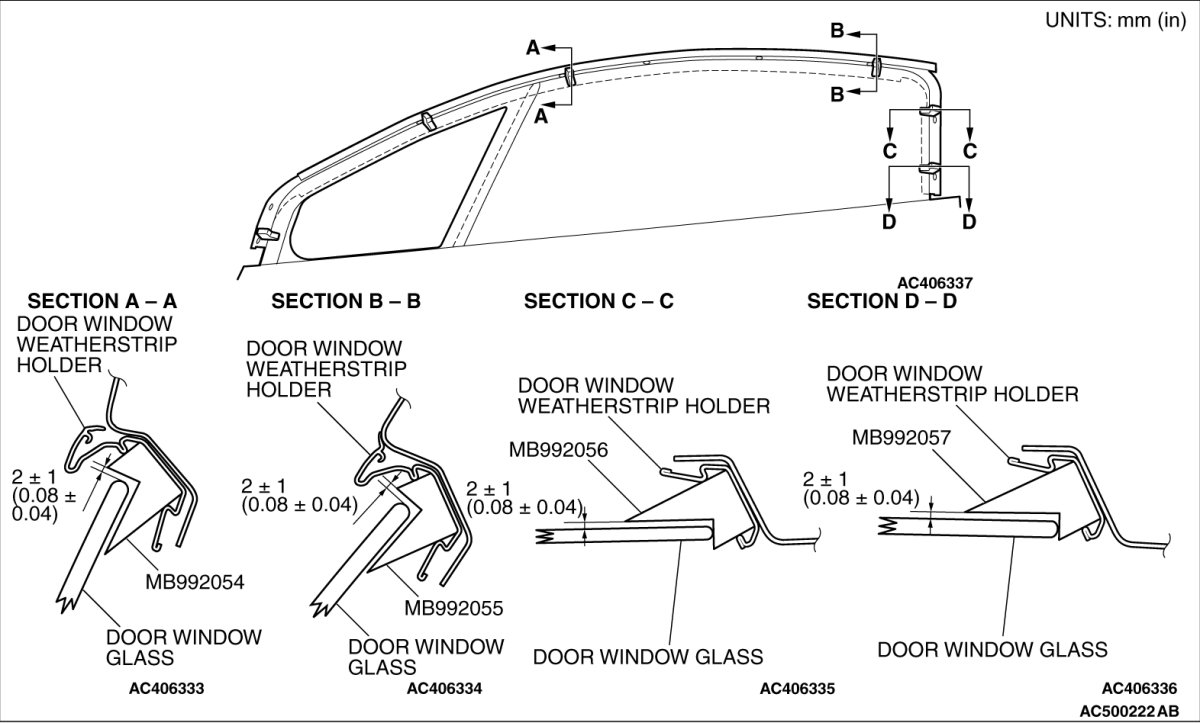 UNITS: mm (in)

A
A
B
B
C
C
D
D

AC406337

SECTION A – A
DOOR WINDOW WEATHERSTRIP HOLDER
2 ± 1 (0.08 ± 0.04)
MB992054
DOOR WINDOW GLASS
AC406333

SECTION B – B
DOOR WINDOW WEATHERSTRIP HOLDER
2 ± 1 (0.08 ± 0.04)
MB992055
DOOR WINDOW GLASS
AC406334

SECTION C – C
DOOR WINDOW WEATHERSTRIP HOLDER
MB992056
2 ± 1 (0.08 ± 0.04)
DOOR WINDOW GLASS
AC406335

SECTION D – D
DOOR WINDOW WEATHERSTRIP HOLDER
MB992057
2 ± 1 (0.08 ± 0.04)
DOOR WINDOW GLASS
AC406336

AC500222 AB