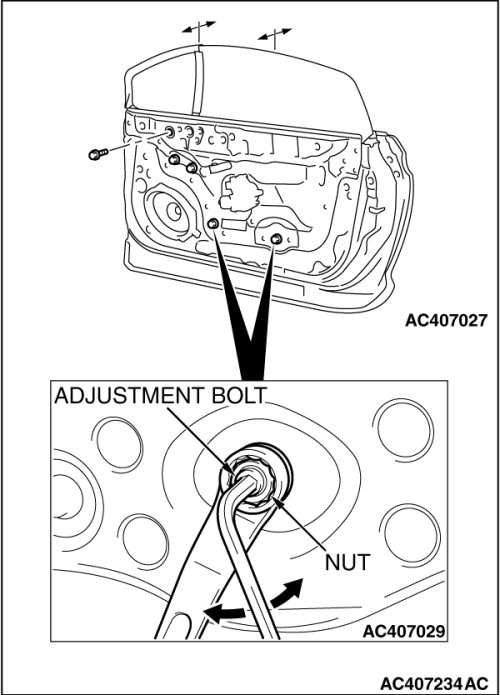 AC407027

ADJUSTMENT BOLT

NUT

AC407029

AC407234 AC