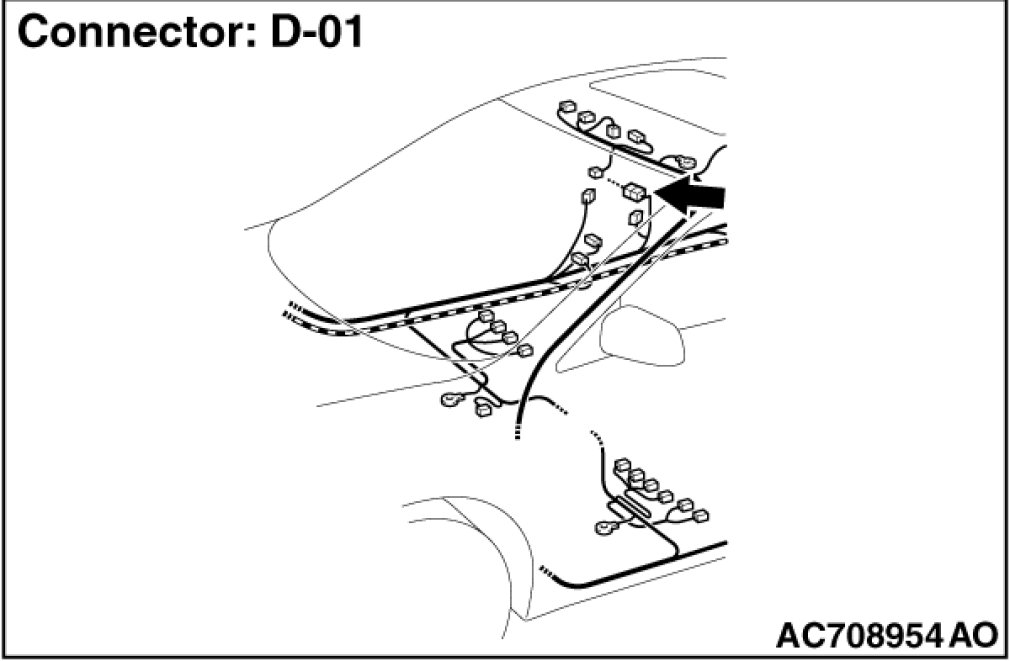 Connector: D-01

AC708954 AO