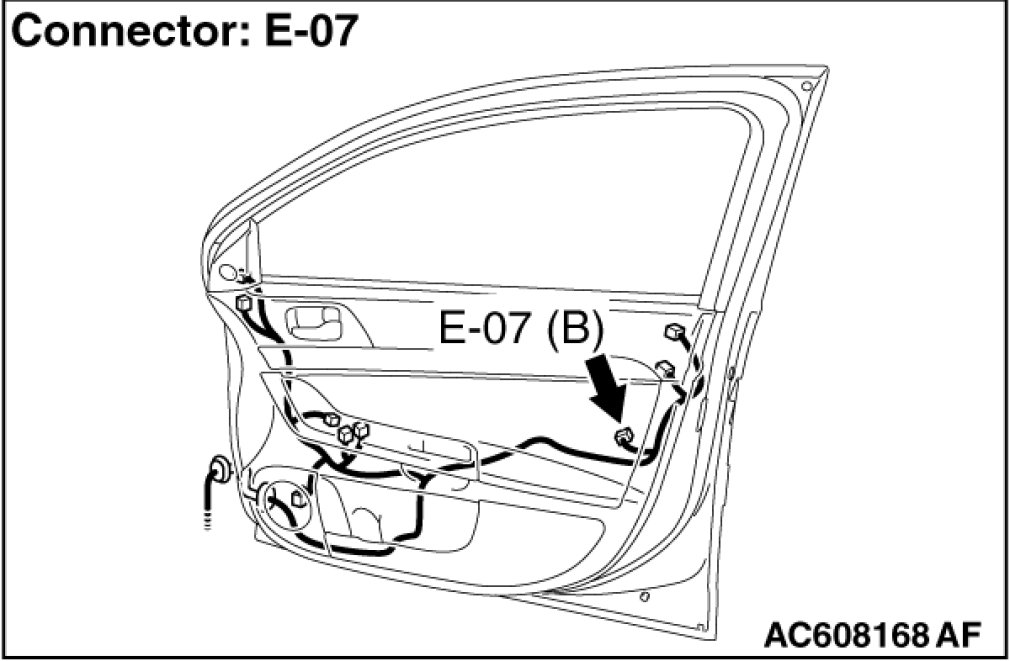 Connector: E-07

E-07 (B)

AC608168 AF