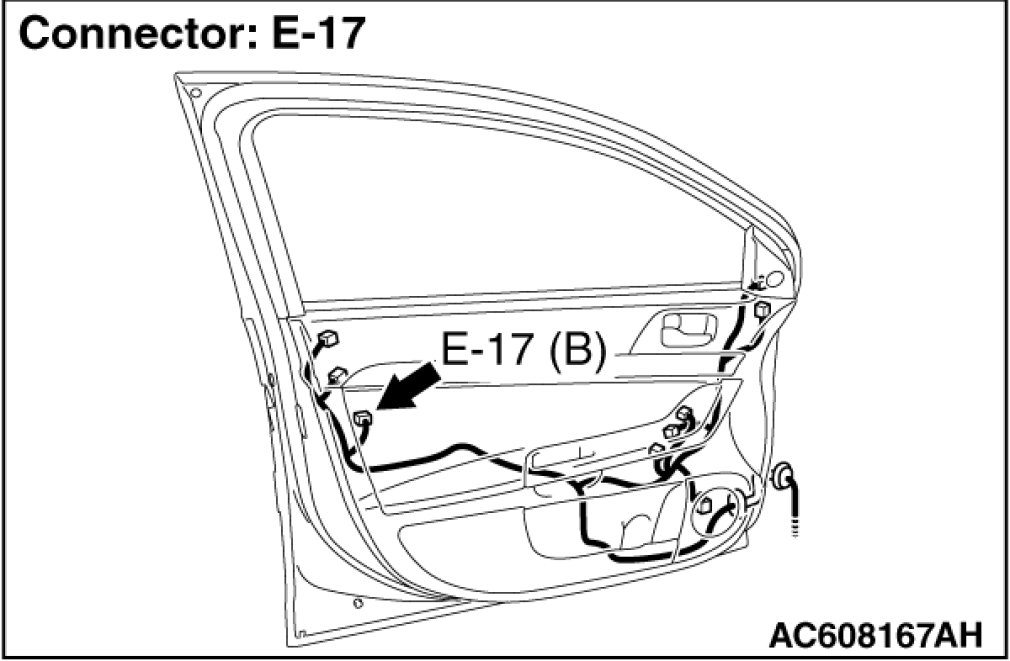 Connector: E-17

E-17 (B)

AC608167AH