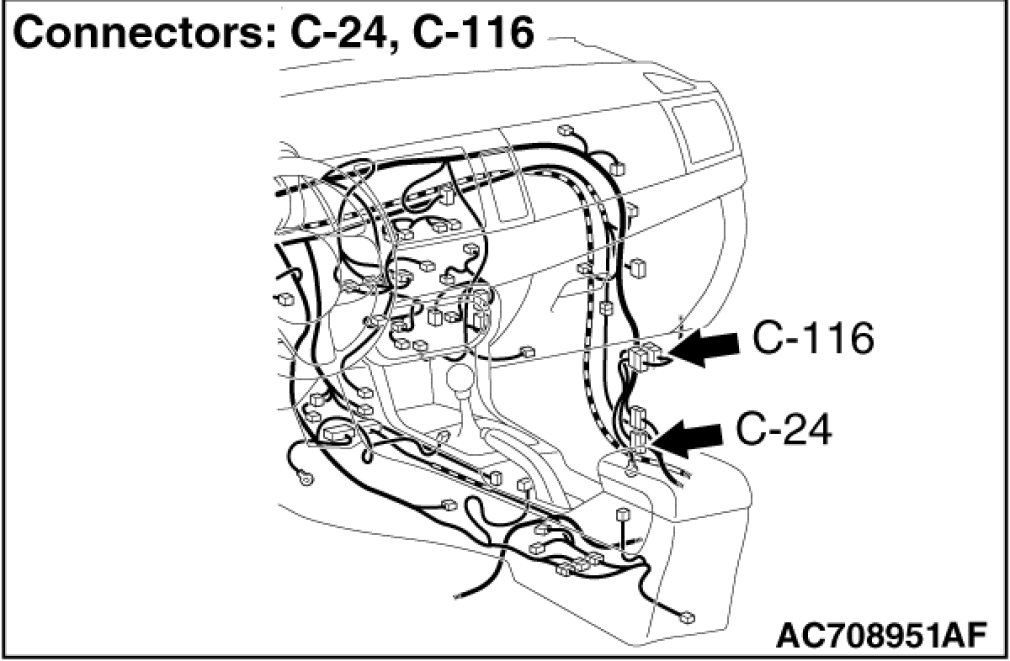 Connectors: C-24, C-116

C-116

C-24

AC708951AF