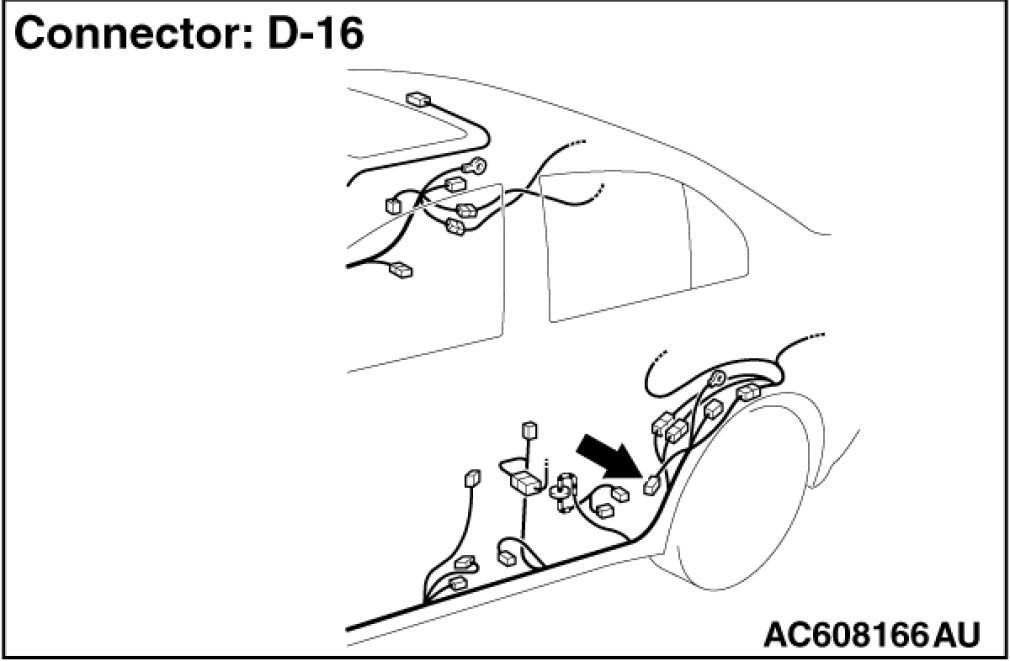 Connector: D-16

AC608166AU