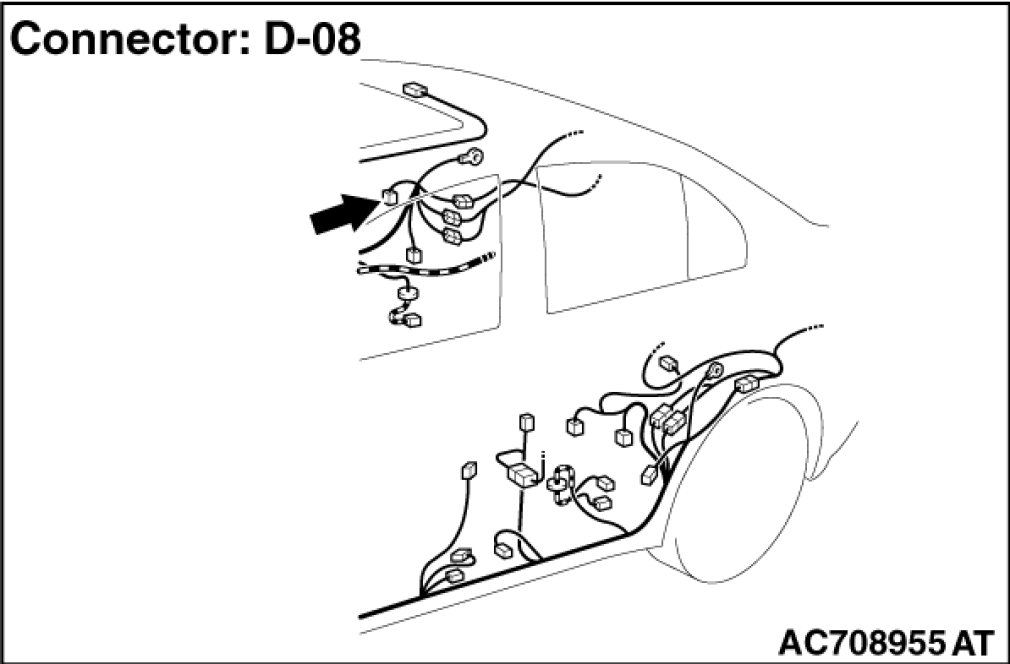 Connector: D-08

AC708955 AT