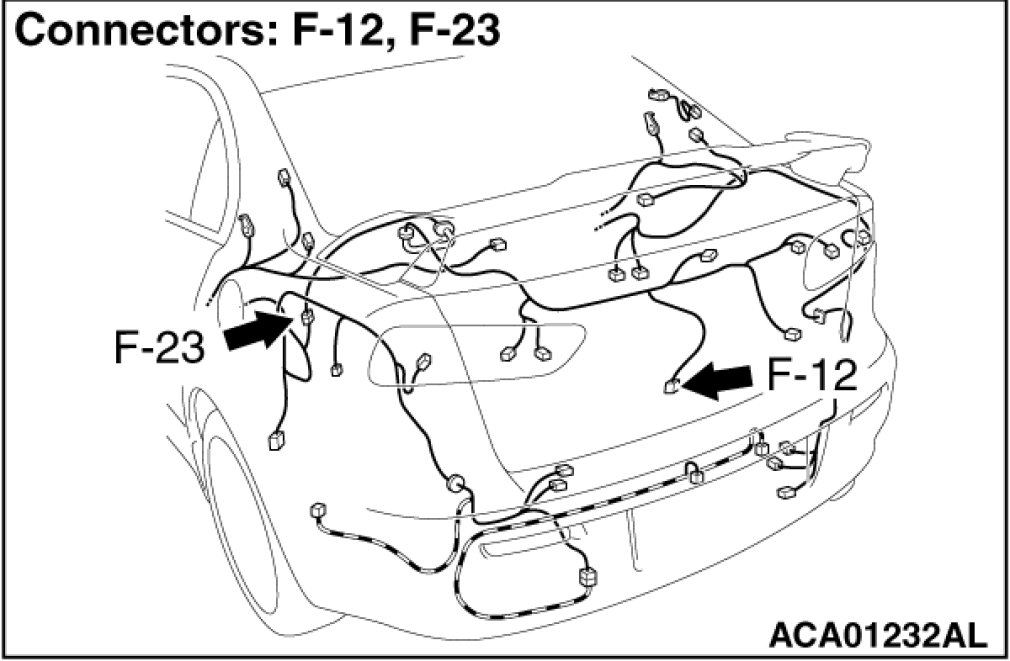 Connectors: F-12, F-23

F-23

F-12

ACA01232AL