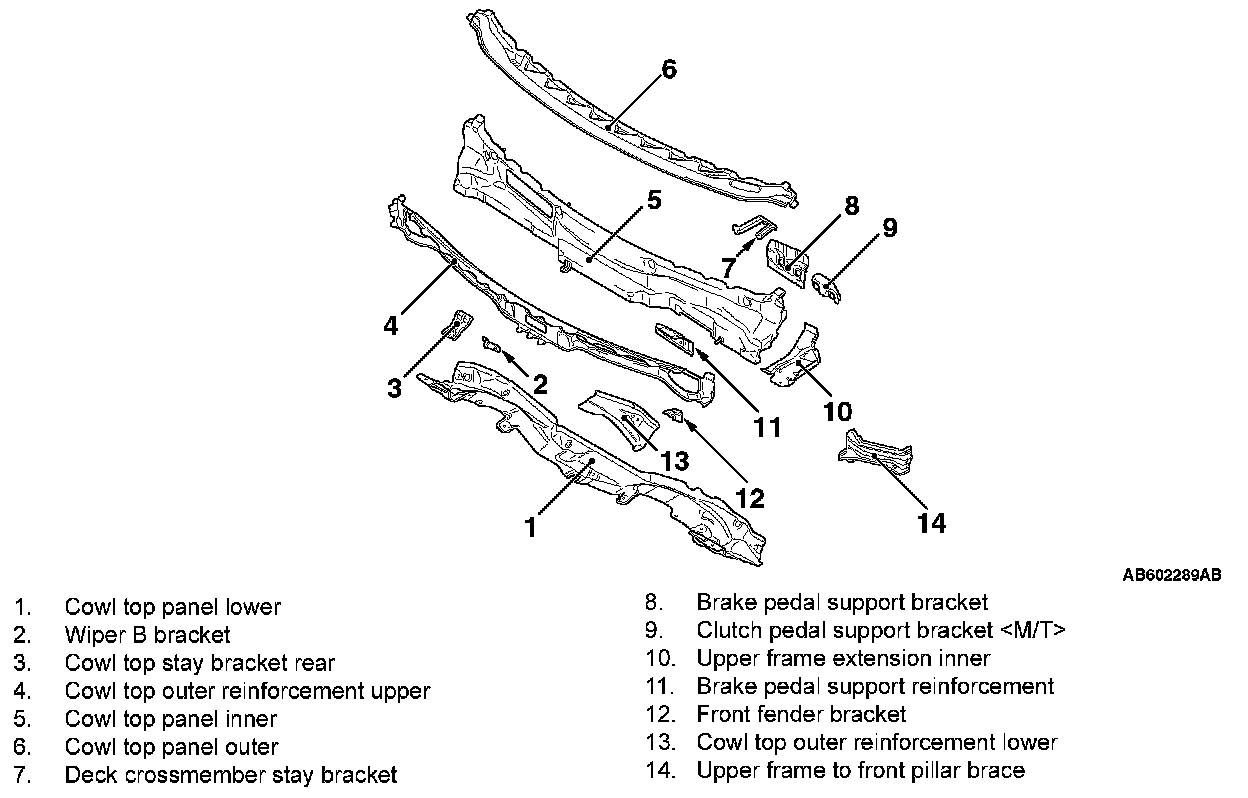 6
5
8
9
7
4
3
2
11
10
13
12
1
14
AB602289AB

1. Cowl top panel lower
2. Wiper B bracket
3. Cowl top stay bracket rear
4. Cowl top outer reinforcement upper
5. Cowl top panel inner
6. Cowl top panel outer
7. Deck crossmember stay bracket

8. Brake pedal support bracket
9. Clutch pedal support bracket <M/T>
10. Upper frame extension inner
11. Brake pedal support reinforcement
12. Front fender bracket
13. Cowl top outer reinforcement lower
14. Upper frame to front pillar brace