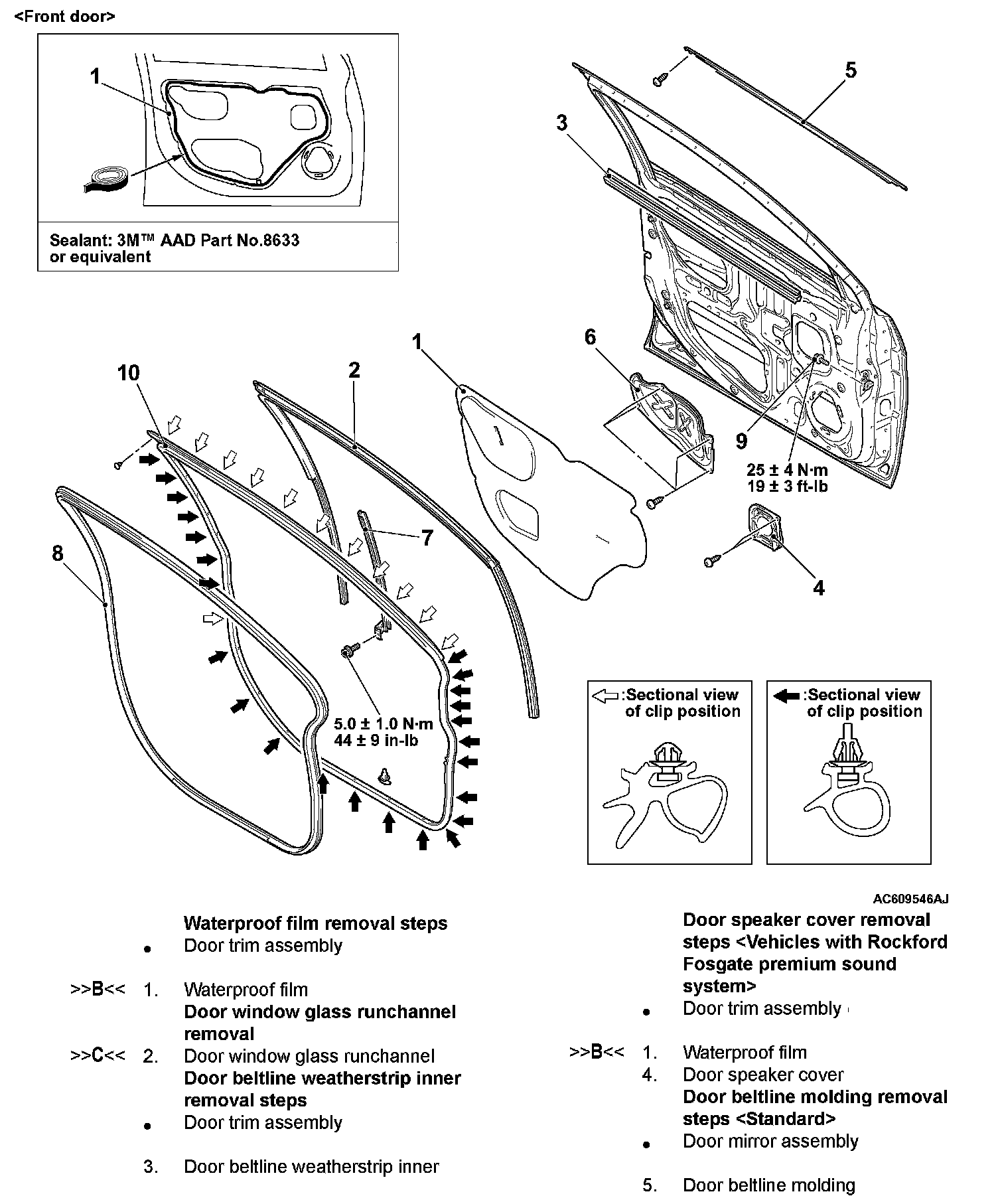 <Front door>

1

Sealant: 3M™ AAD Part No.8633 or equivalent

5

3

1

6

10

2

9

25 ± 4 N·m
19 ± 3 ft-lb

7

8

4

5.0 ± 1.0 N·m
44 ± 9 in-lb

:Sectional view of clip position

:Sectional view of clip position

AC609546AJ

Waterproof film removal steps
• Door trim assembly

>>B<< 1. Waterproof film
Door window glass runchannel removal
>>C<< 2. Door window glass runchannel
Door beltline weatherstrip inner removal steps
• Door trim assembly

3. Door beltline weatherstrip inner

Door speaker cover removal steps <Vehicles with Rockford Fosgate premium sound system>
• Door trim assembly

>>B<< 1. Waterproof film
4. Door speaker cover
Door beltline molding removal steps <Standard>
• Door mirror assembly

5. Door beltline molding