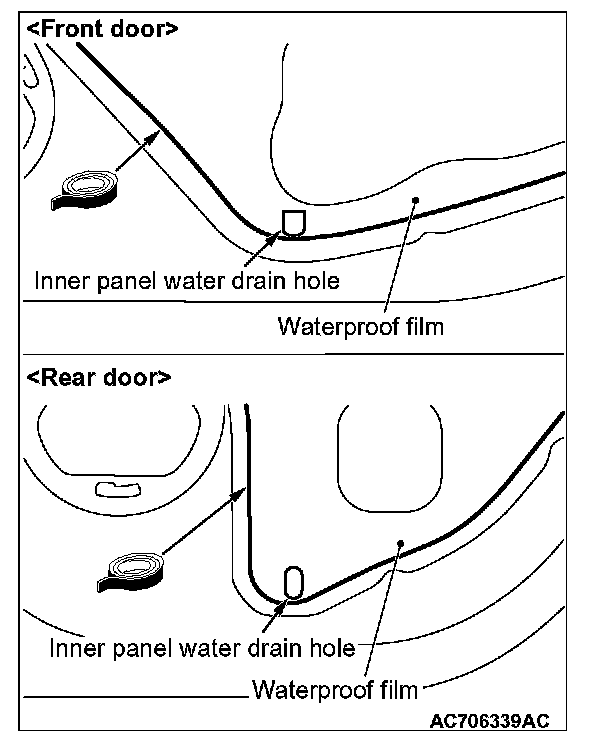 <Front door>

Inner panel water drain hole

Waterproof film

<Rear door>

Inner panel water drain hole

Waterproof film

AC706339AC