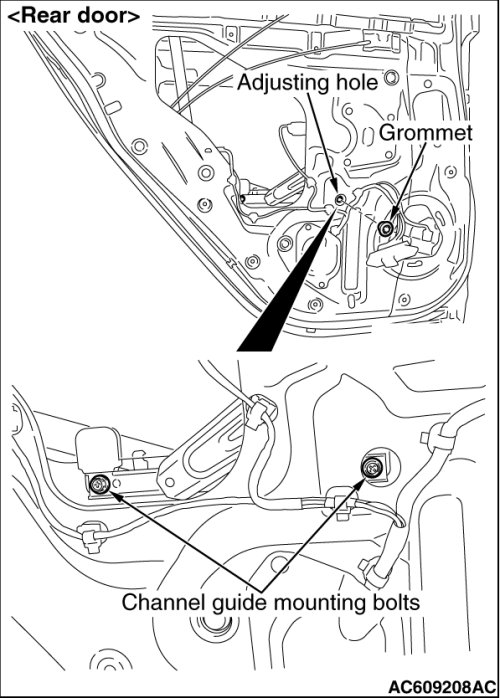 <Rear door>

Adjusting hole

Grommet

Channel guide mounting bolts

AC609208AC