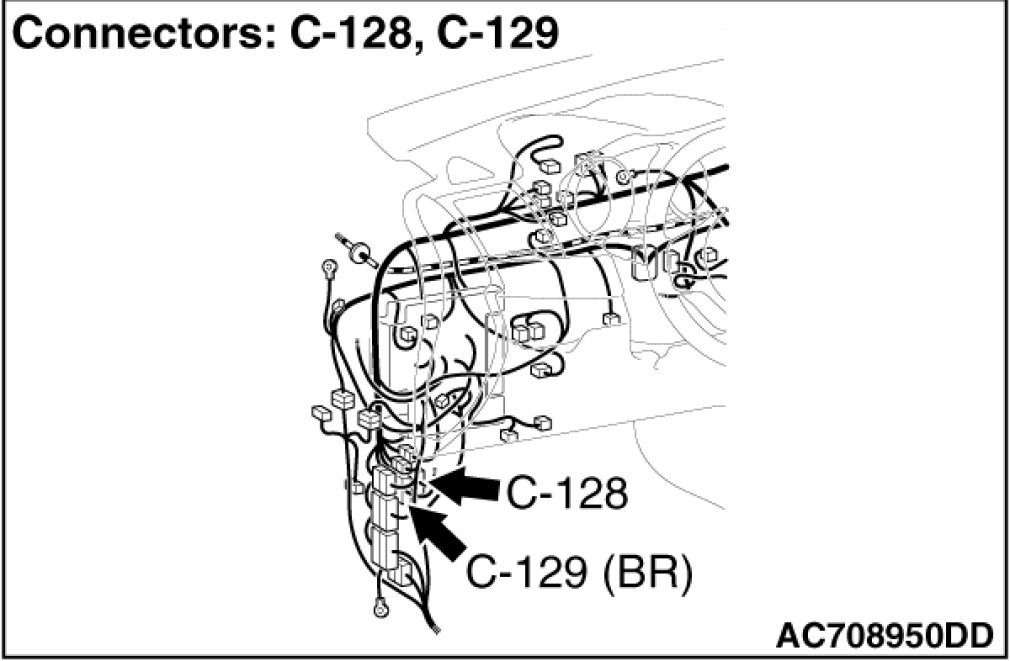 Connectors: C-128, C-129

C-128

C-129 (BR)

AC708950DD