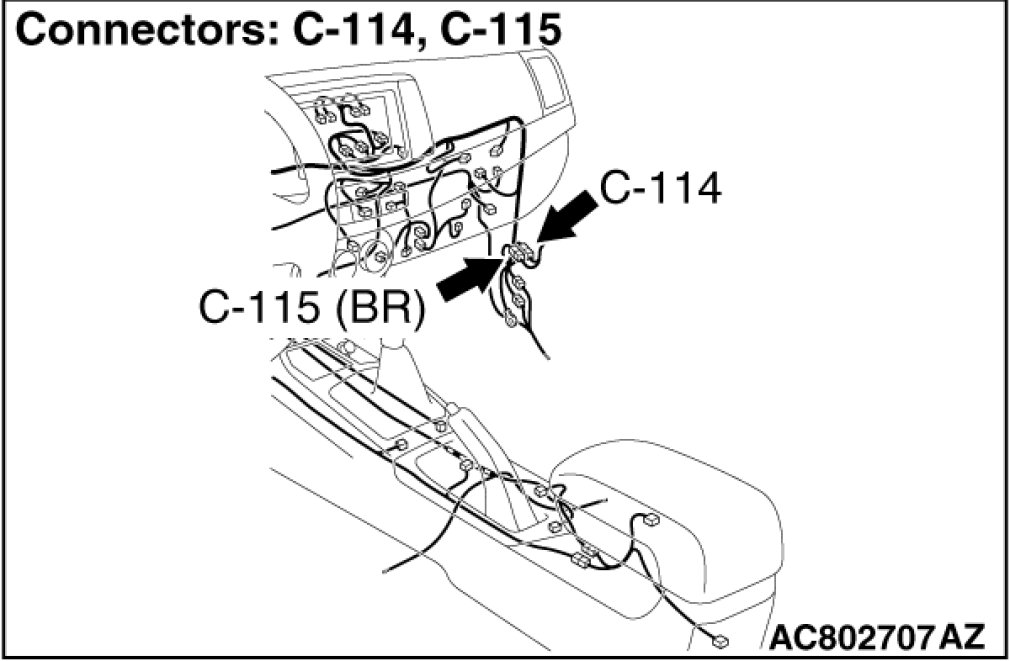 Connectors: C-114, C-115

C-114

C-115 (BR)

AC802707 AZ