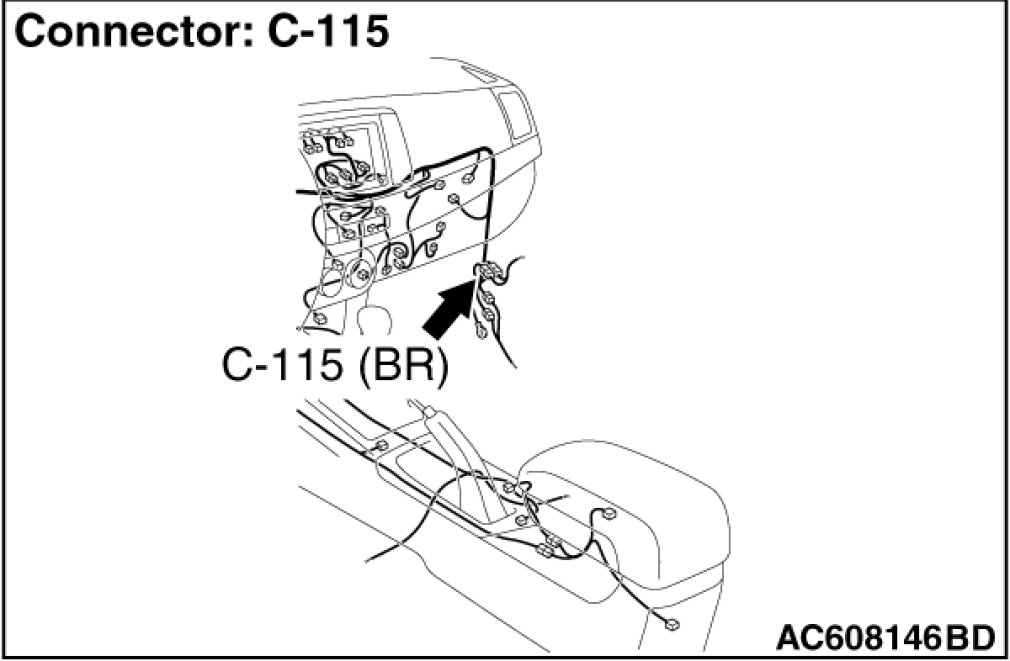 Connector: C-115

C-115 (BR)

AC608146BD