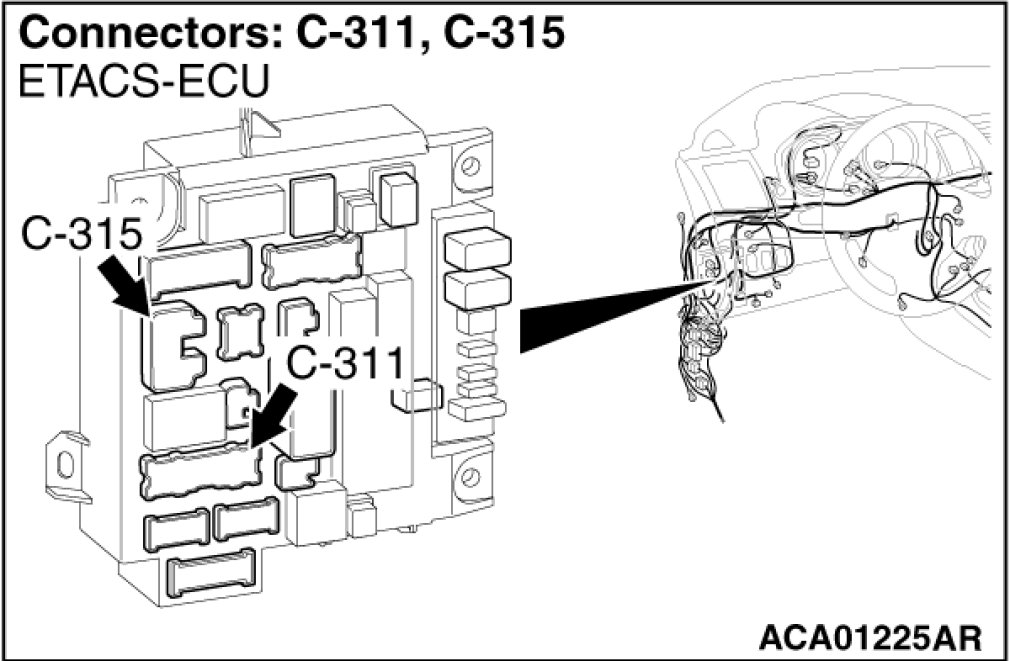 Connectors: C-311, C-315
ETACS-ECU

C-315

C-311

ACA01225AR