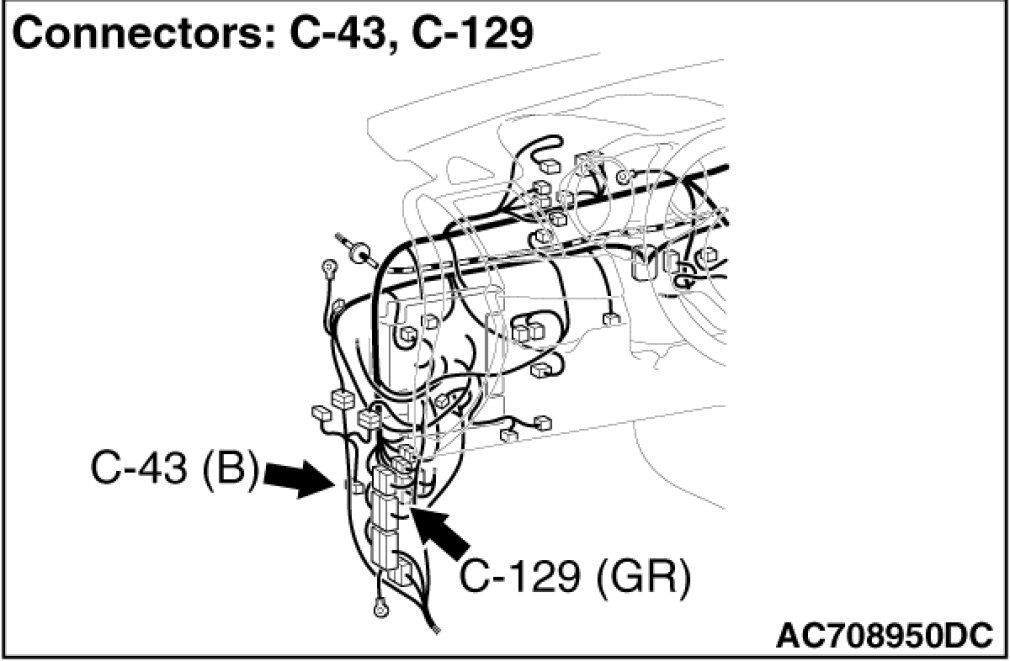 Connectors: C-43, C-129

C-43 (B)

C-129 (GR)

AC708950DC