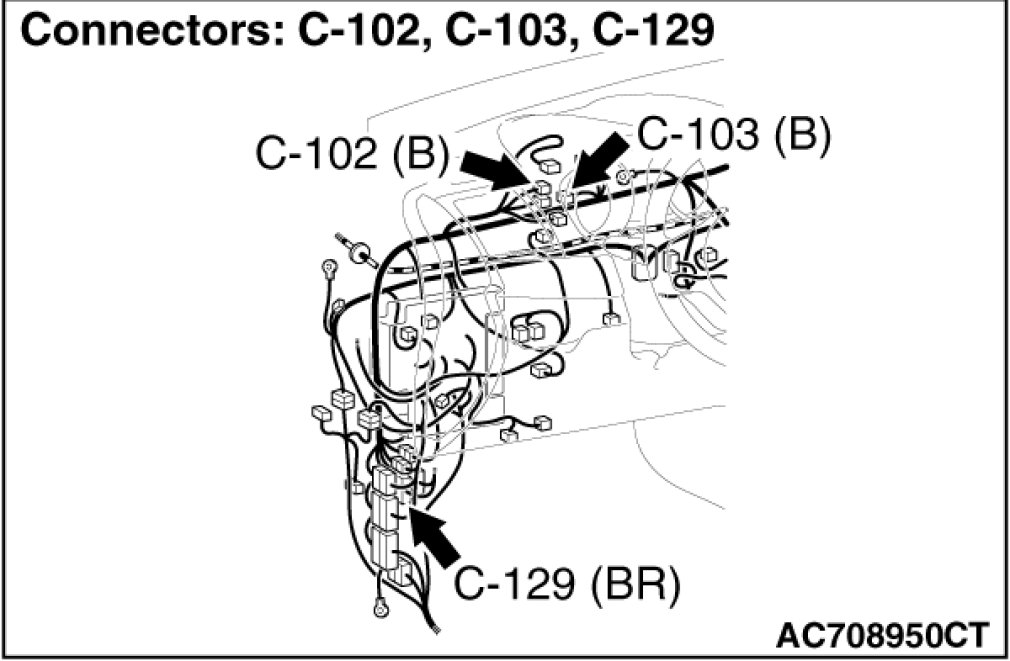 Connectors: C-102, C-103, C-129

C-102 (B)

C-103 (B)

C-129 (BR)

AC708950CT