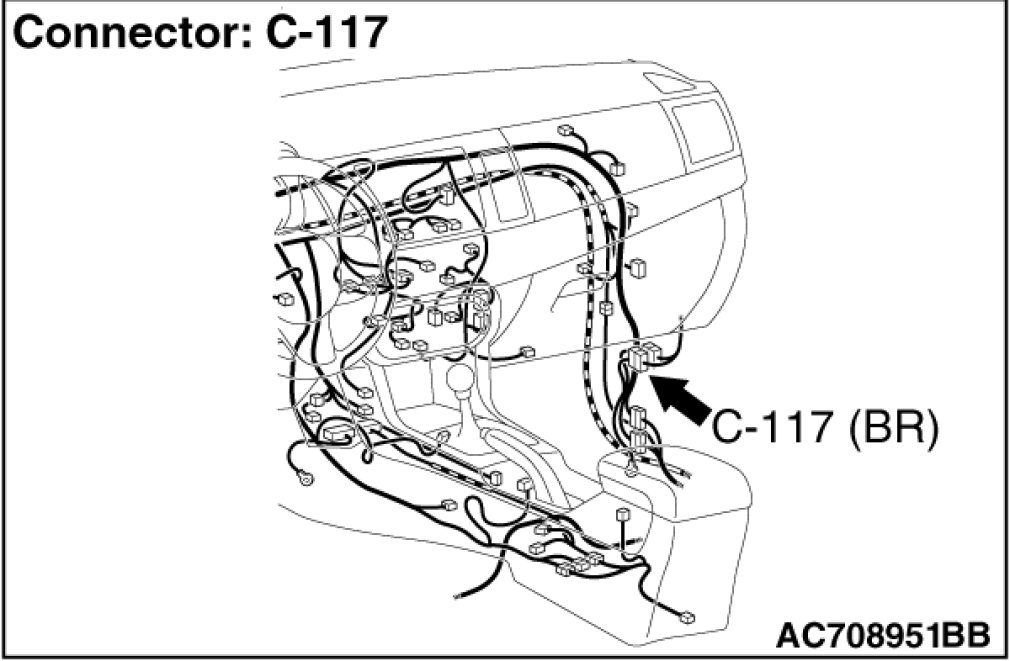 Connector: C-117

C-117 (BR)

AC708951BB