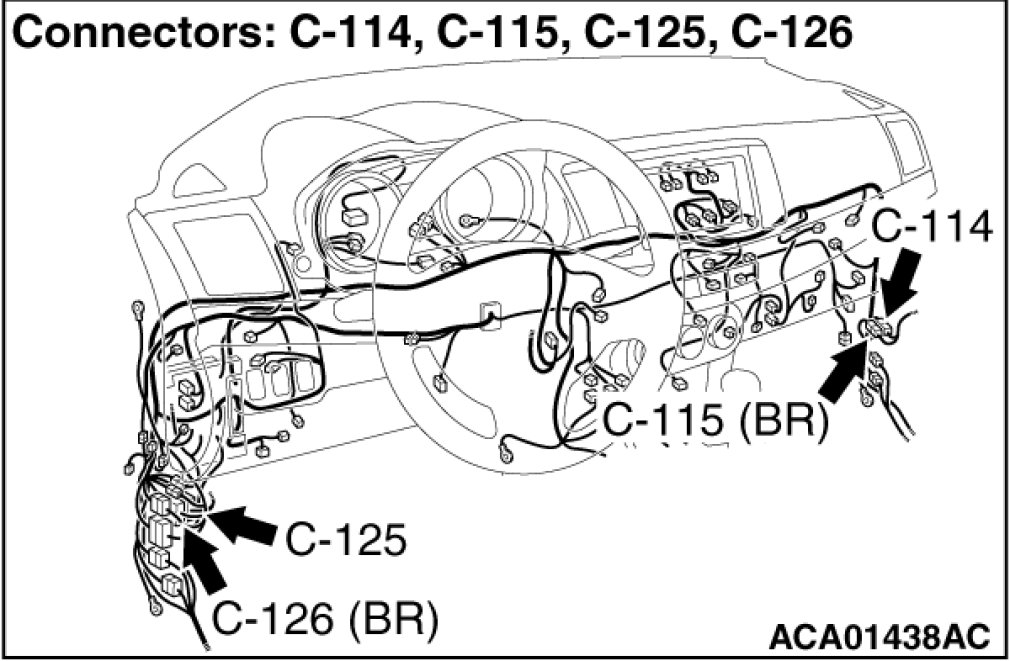 Connectors: C-114, C-115, C-125, C-126

C-114

C-115 (BR)

C-125

C-126 (BR)

ACA01438AC