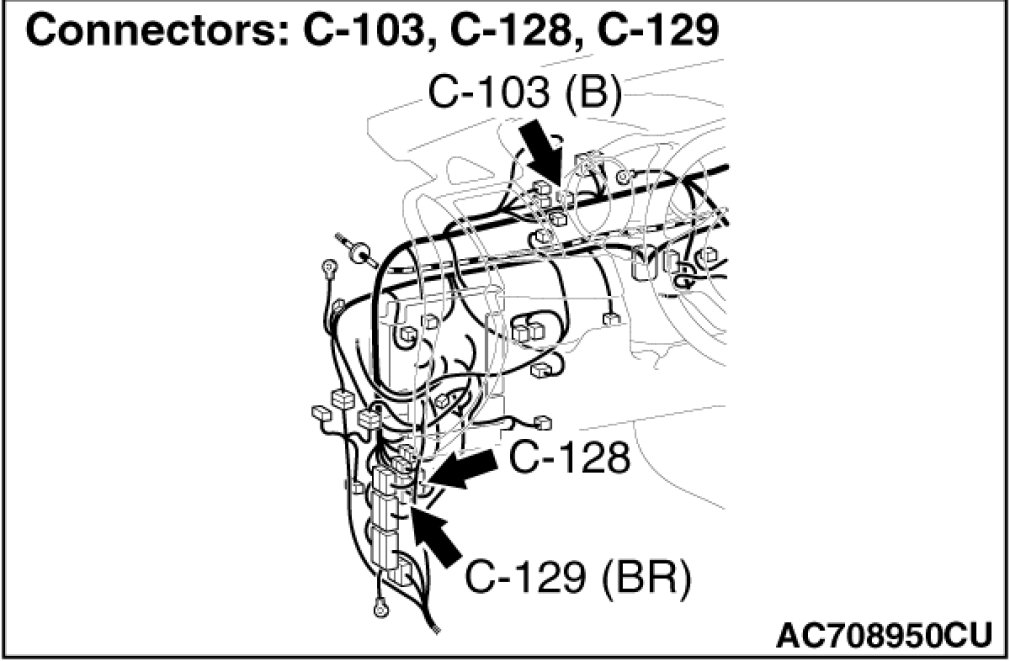 Connectors: C-103, C-128, C-129

C-103 (B)

C-128

C-129 (BR)

AC708950CU