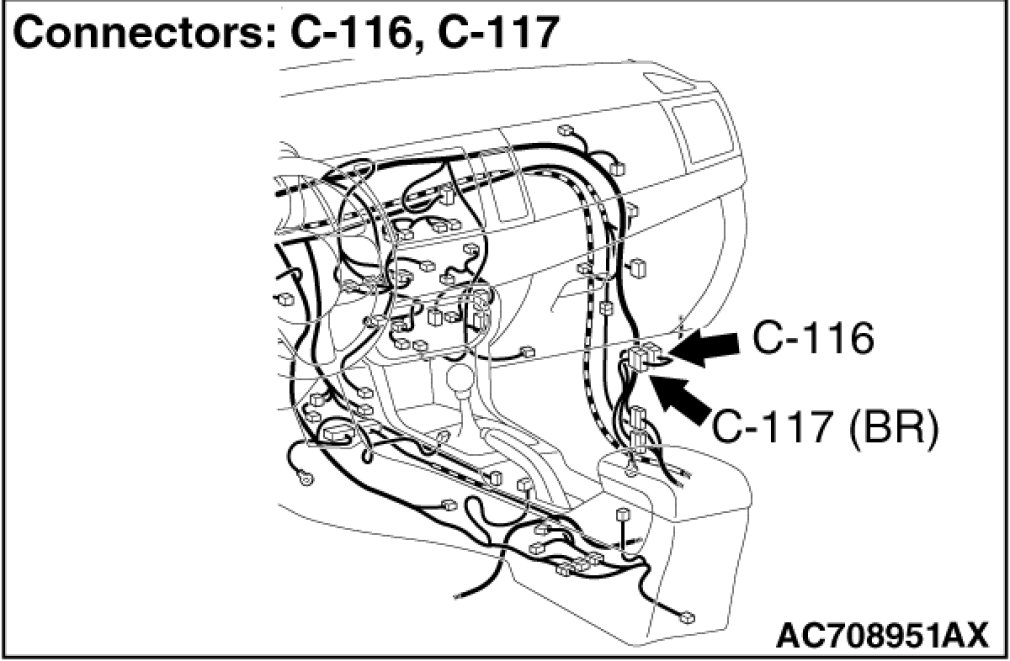 Connectors: C-116, C-117

C-116

C-117 (BR)

AC708951AX