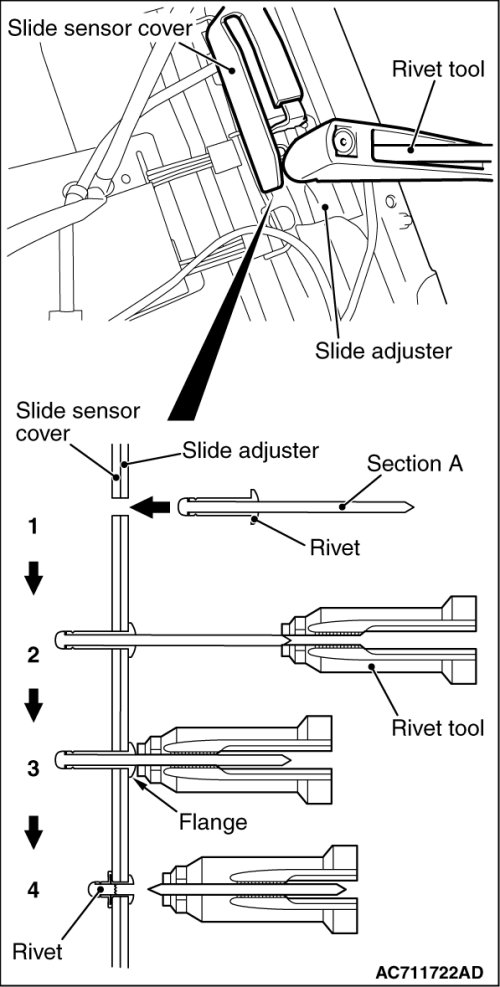 Slide sensor cover

Rivet tool

Slide adjuster

Slide sensor cover

Slide adjuster

Section A

1

Rivet

2

Rivet tool

3

Flange

4

Rivet

AC711722AD