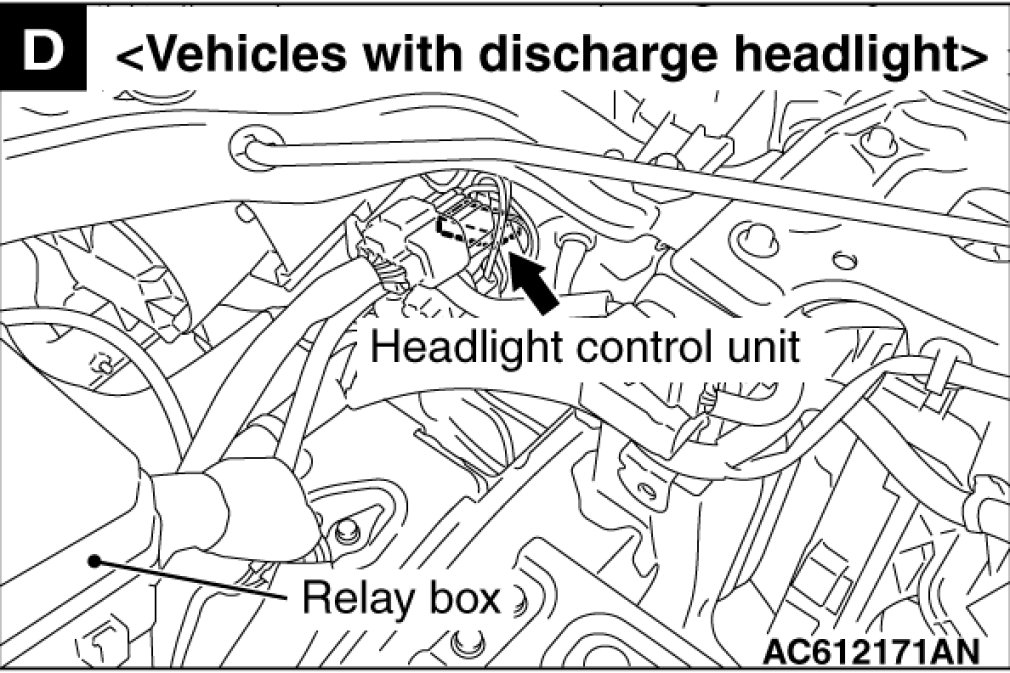 D <Vehicles with discharge headlight>

Headlight control unit

Relay box

AC612171AN