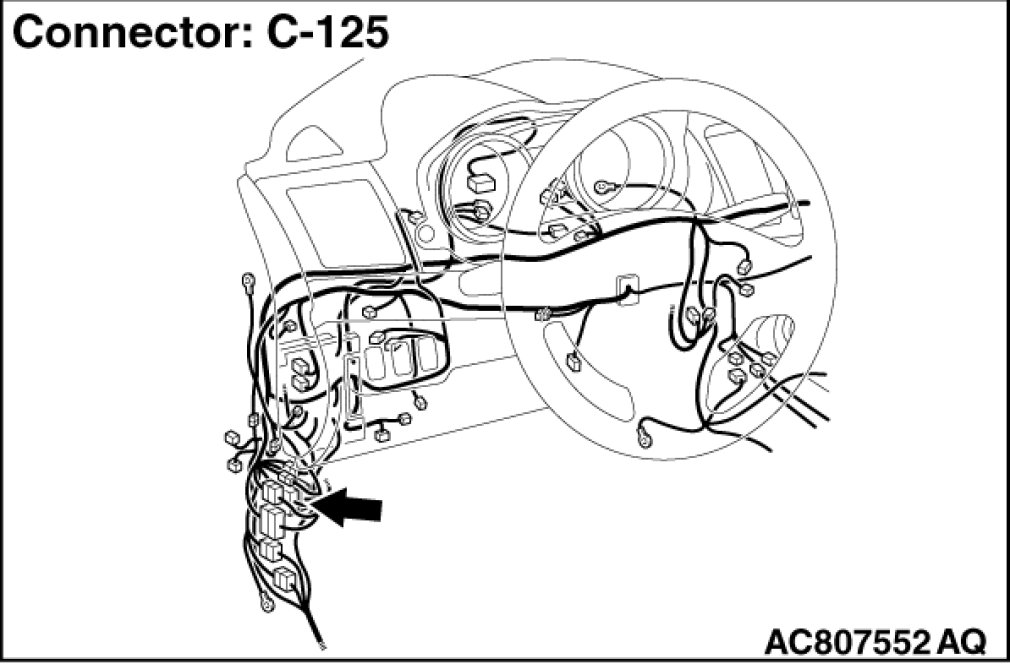 Connector: C-125

AC807552 AQ