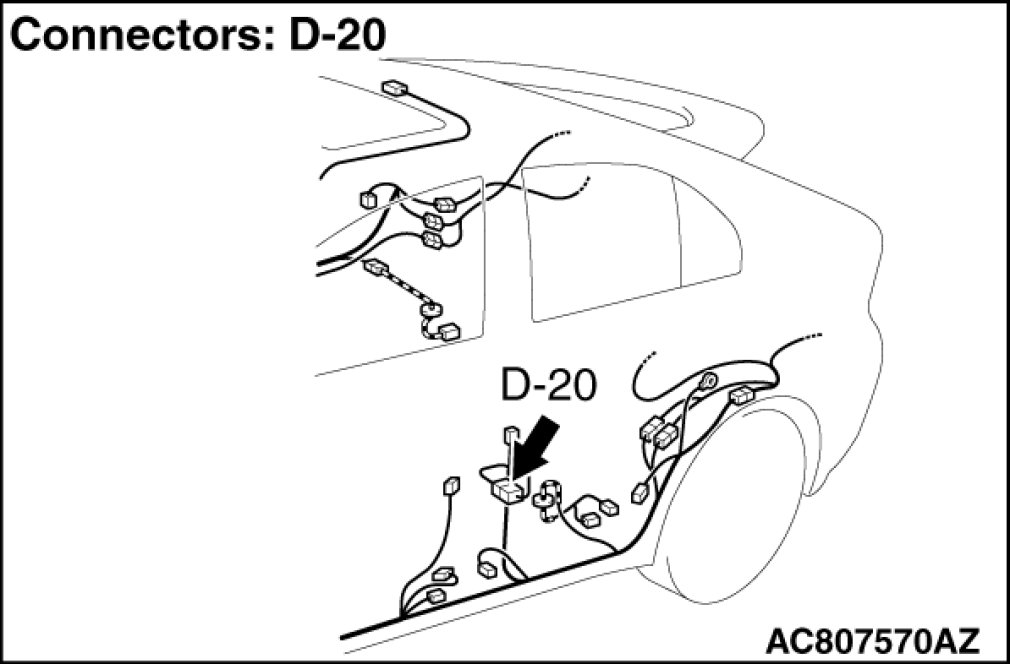 Connectors: D-20

D-20

AC807570AZ