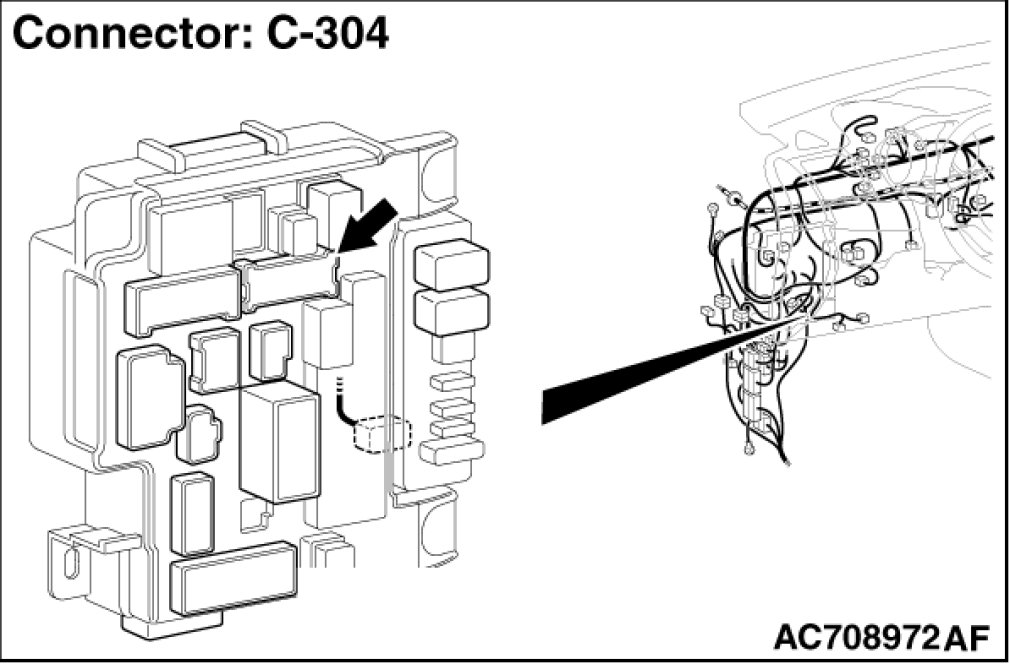 Connector: C-304

AC708972AF