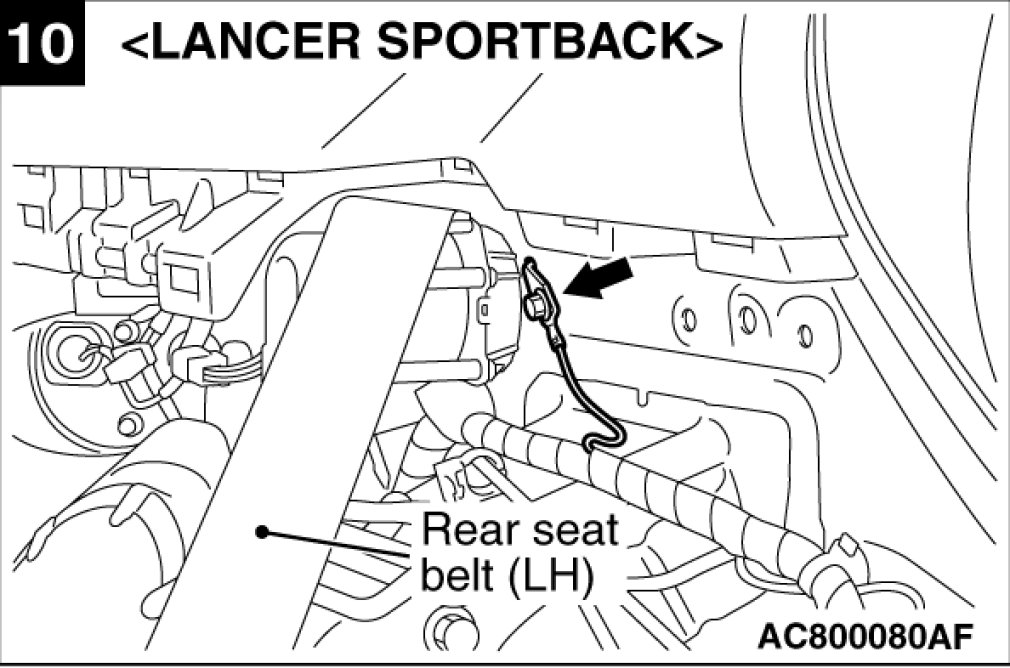 10 <LANCER SPORTBACK>

Rear seat belt (LH)

AC800080AF