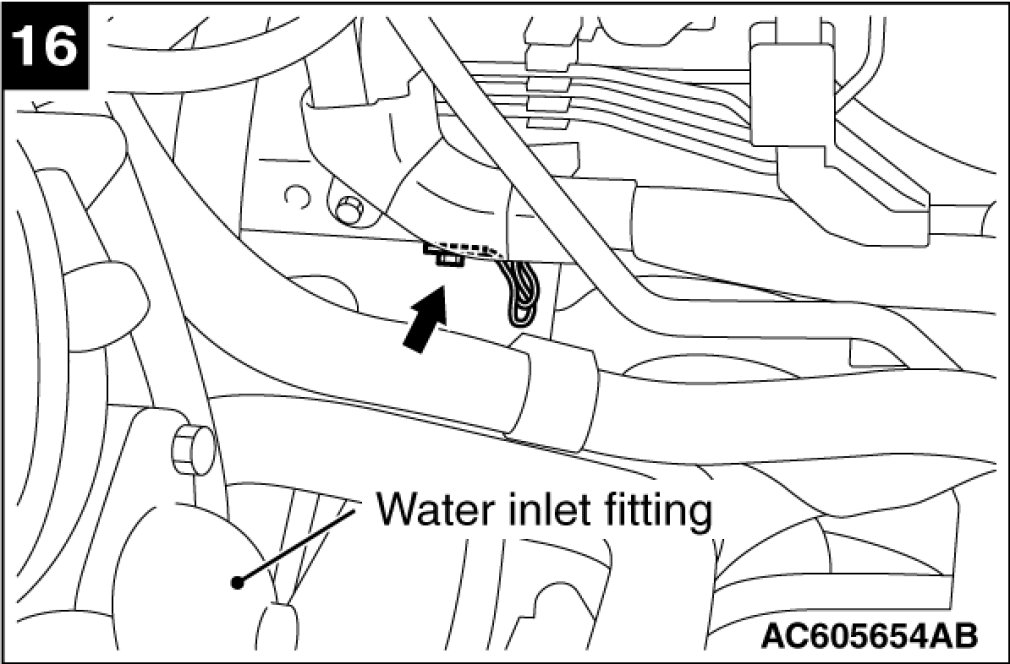 16

Water inlet fitting

AC605654AB