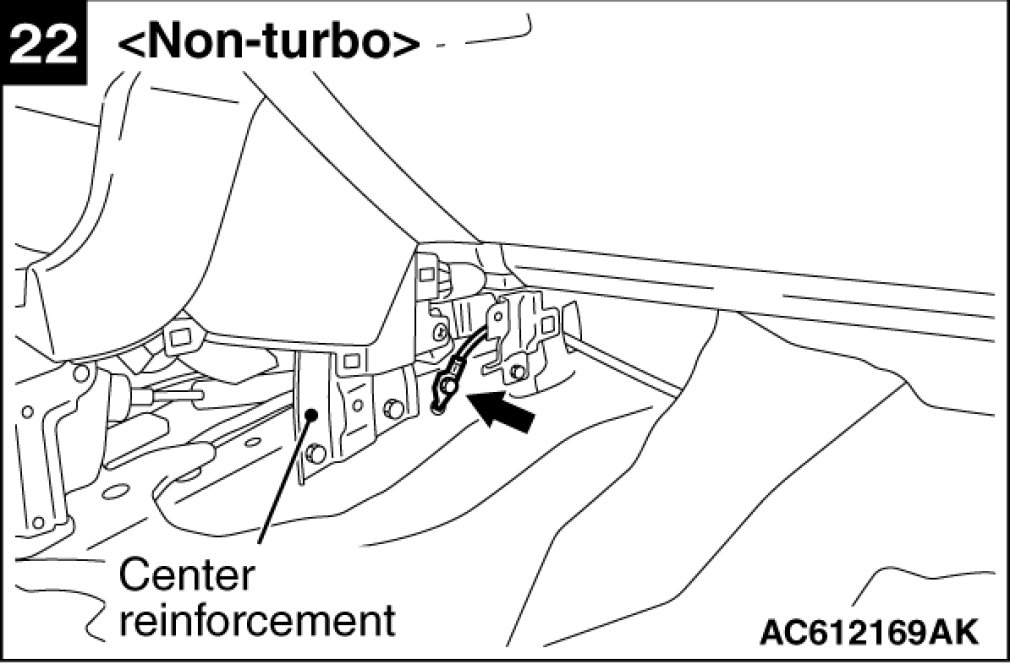 22 <Non-turbo>

Center reinforcement

AC612169AK