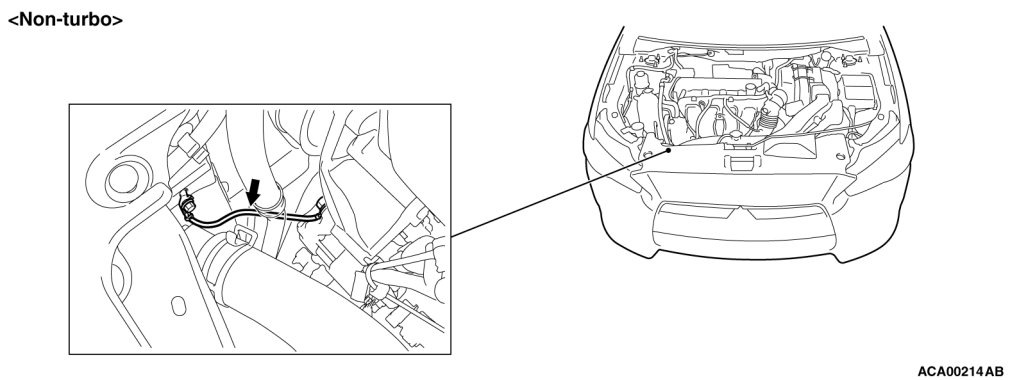 <Non-turbo>

ACA00214AB