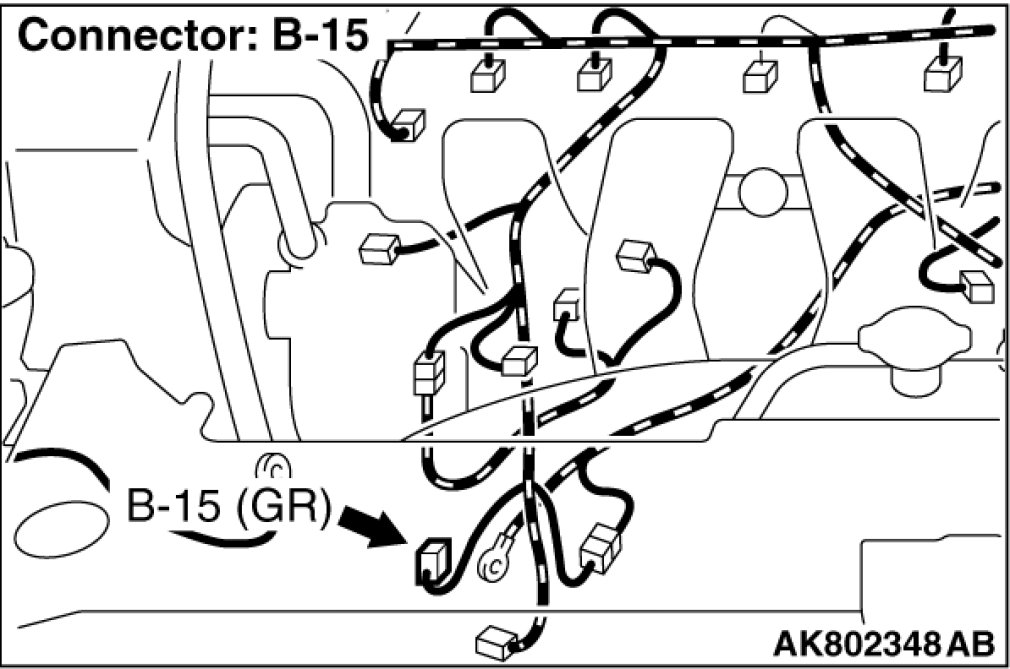 Connector: B-15

B-15 (GR)

AK802348 AB