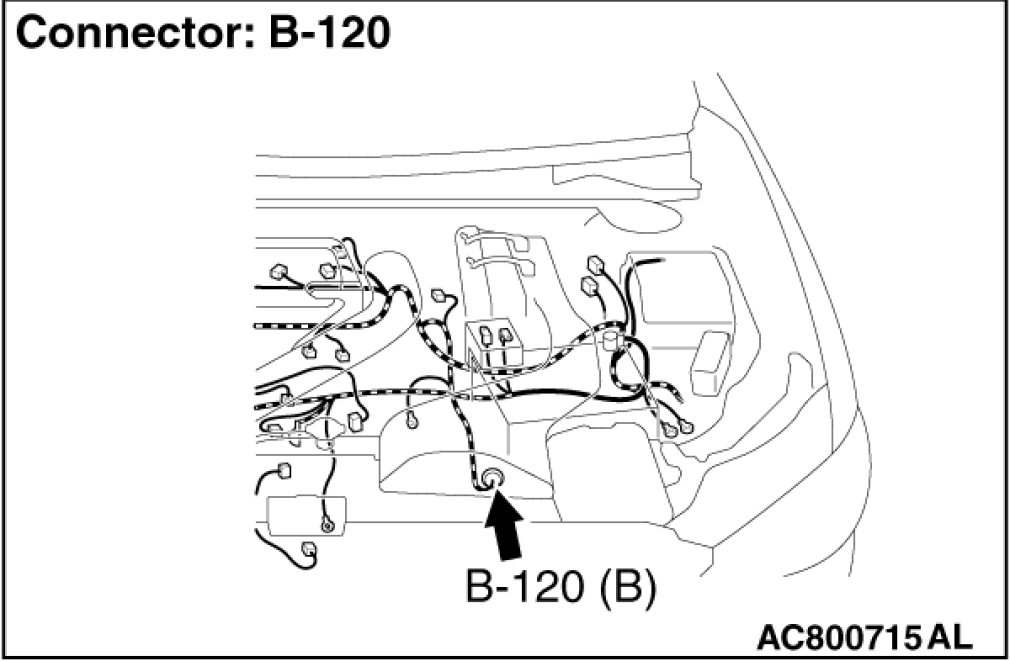 Connector: B-120

B-120 (B)

AC800715 AL