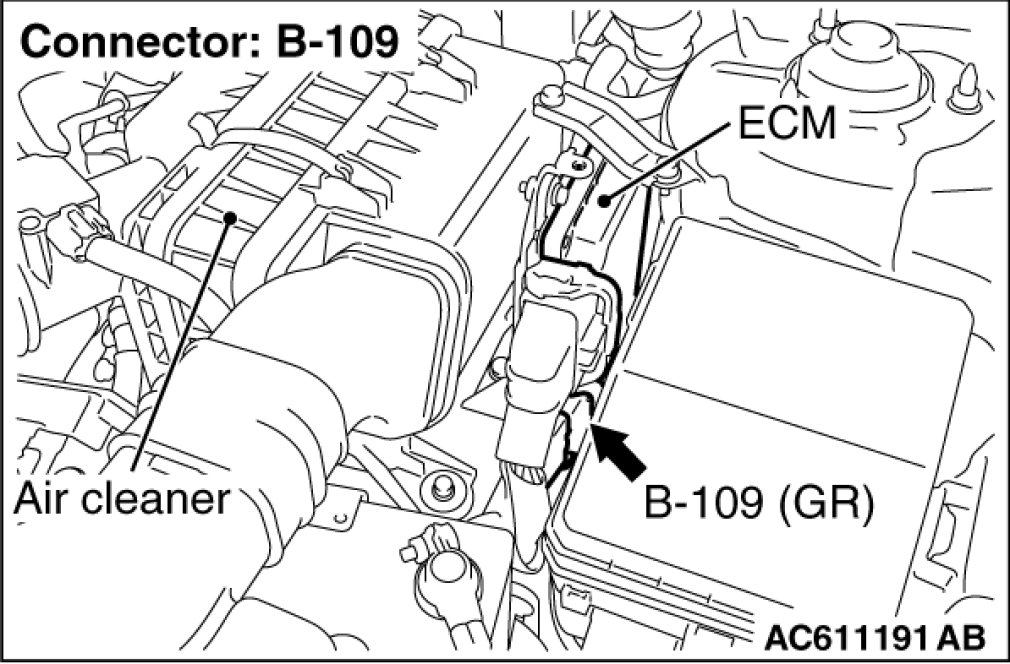 Connector: B-109

ECM

Air cleaner

B-109 (GR)

AC611191 AB