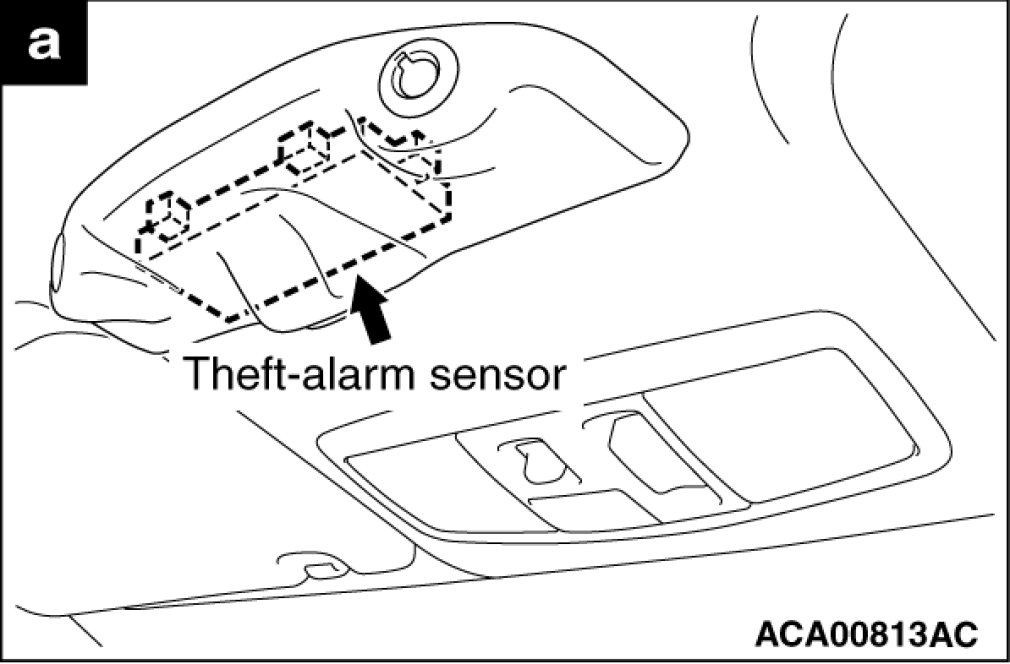 a

Theft-alarm sensor

ACA00813AC