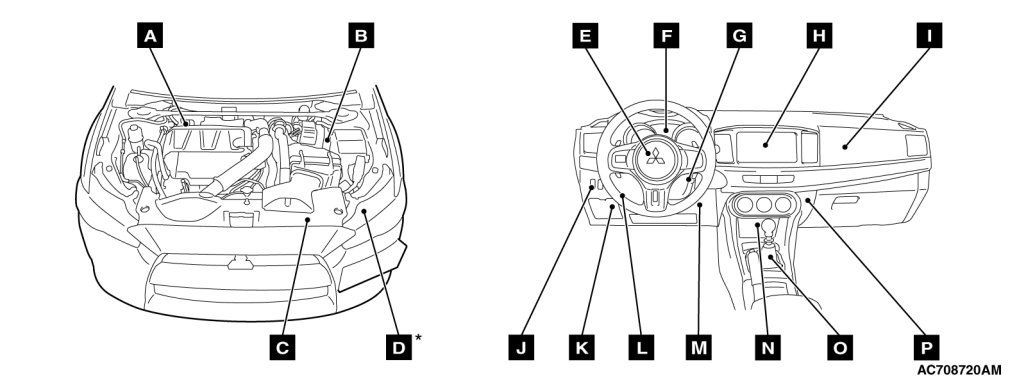 A
B
C
D*
E
F
G
H
I
J
K
L
M
N
O
P
AC708720AM