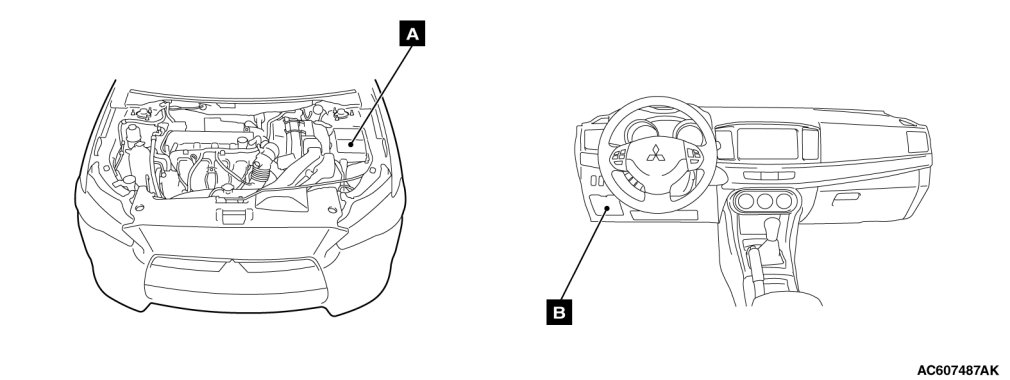 A

B

AC607487AK