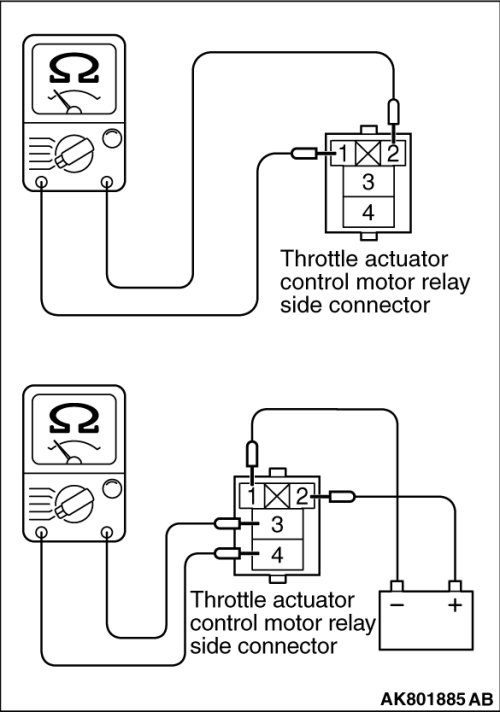 Ω

1 2
3
4

Throttle actuator control motor relay side connector

Ω

1 2
3
4

Throttle actuator control motor relay side connector

− +

AK801885 AB