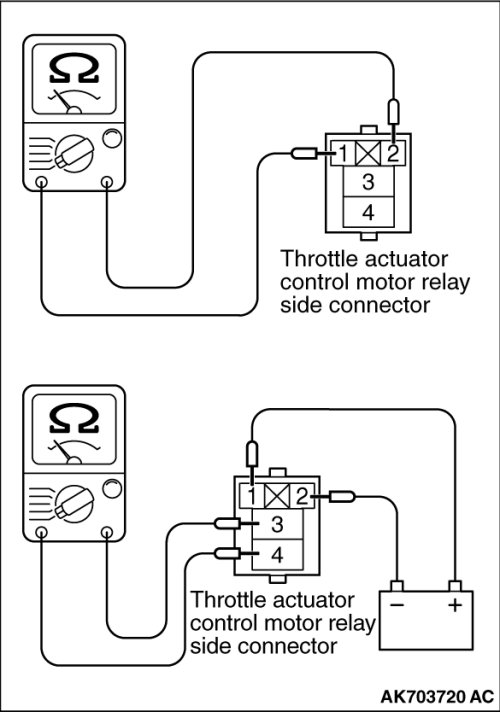 Ω

1 2
3
4

Throttle actuator control motor relay side connector

Ω

1 2
3
4

Throttle actuator control motor relay side connector

−
+

AK703720 AC